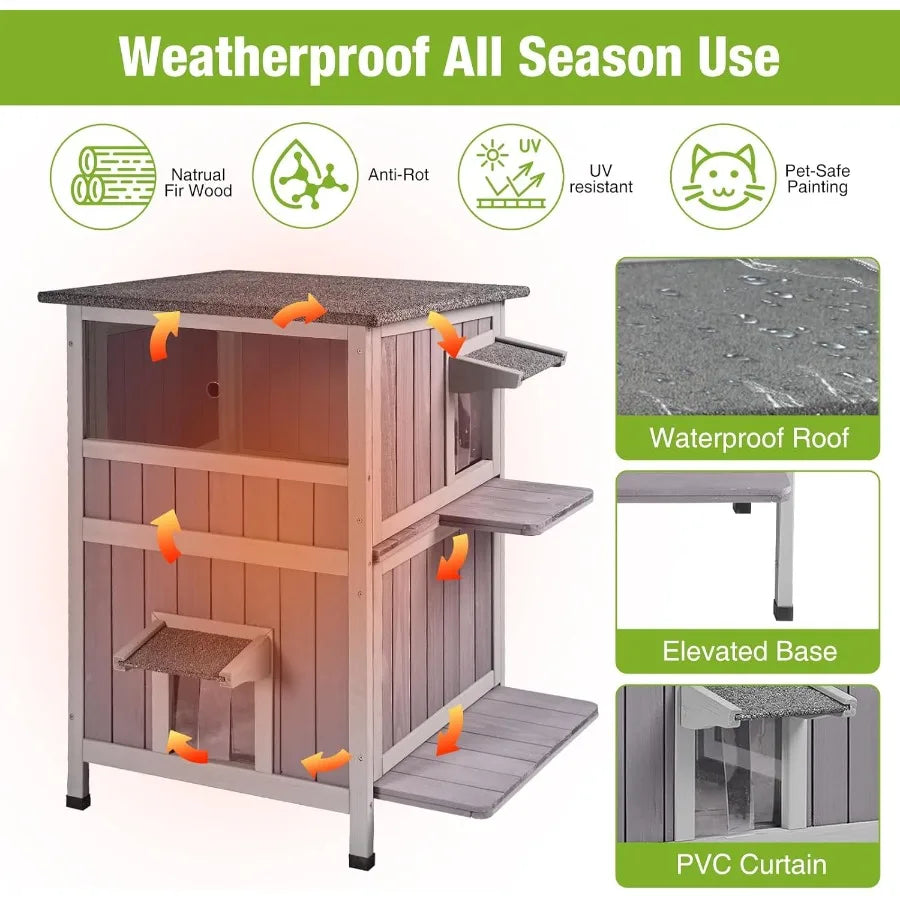 Weatherproof All Season Use

Natrual Fir Wood

Anti-Rot

UV

UV resistant

Pet-Safe Painting

Waterproof Roof

Elevated Base

PVC Curtain