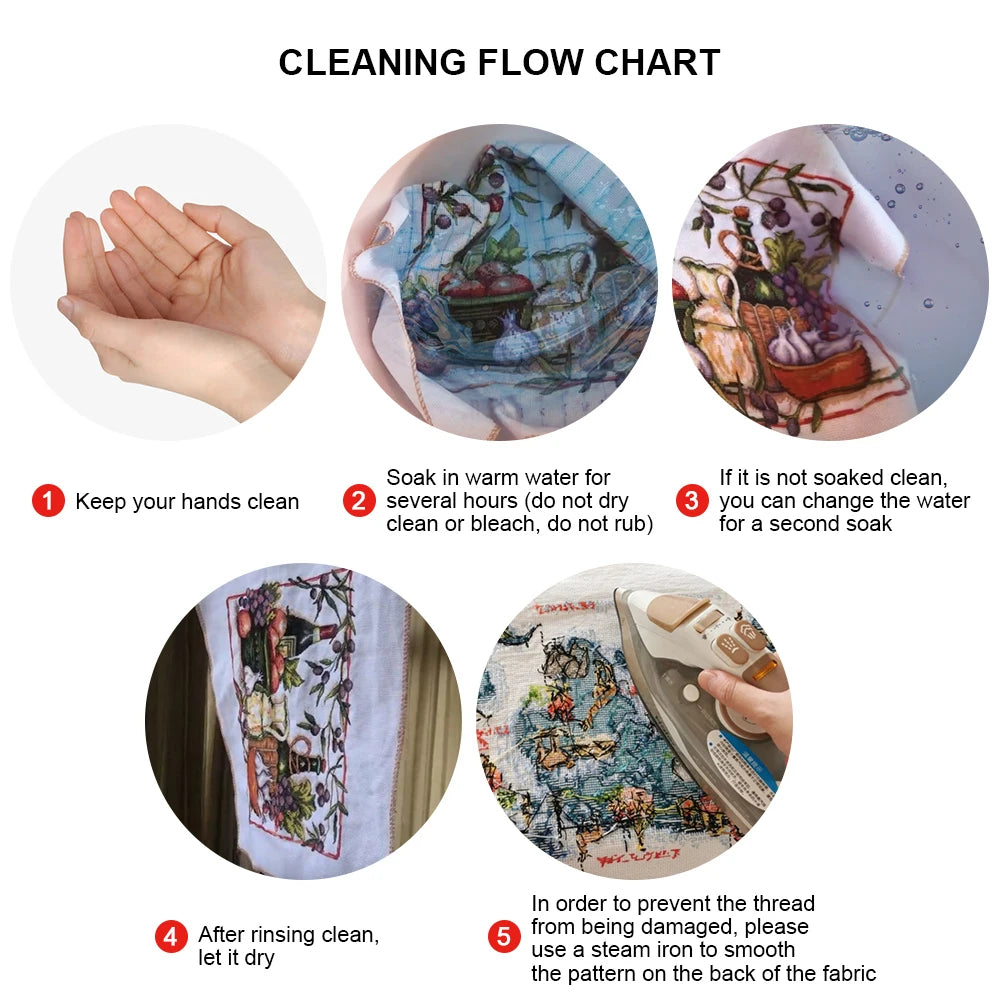 CLEANING FLOW CHART

1 Keep your hands clean

2 Soak in warm water for several hours (do not dry clean or bleach, do not rub)

3 If it is not soaked clean, you can change the water for a second soak

4 After rinsing clean, let it dry

5 In order to prevent the thread from being damaged, please use a steam iron to smooth the pattern on the back of the fabric